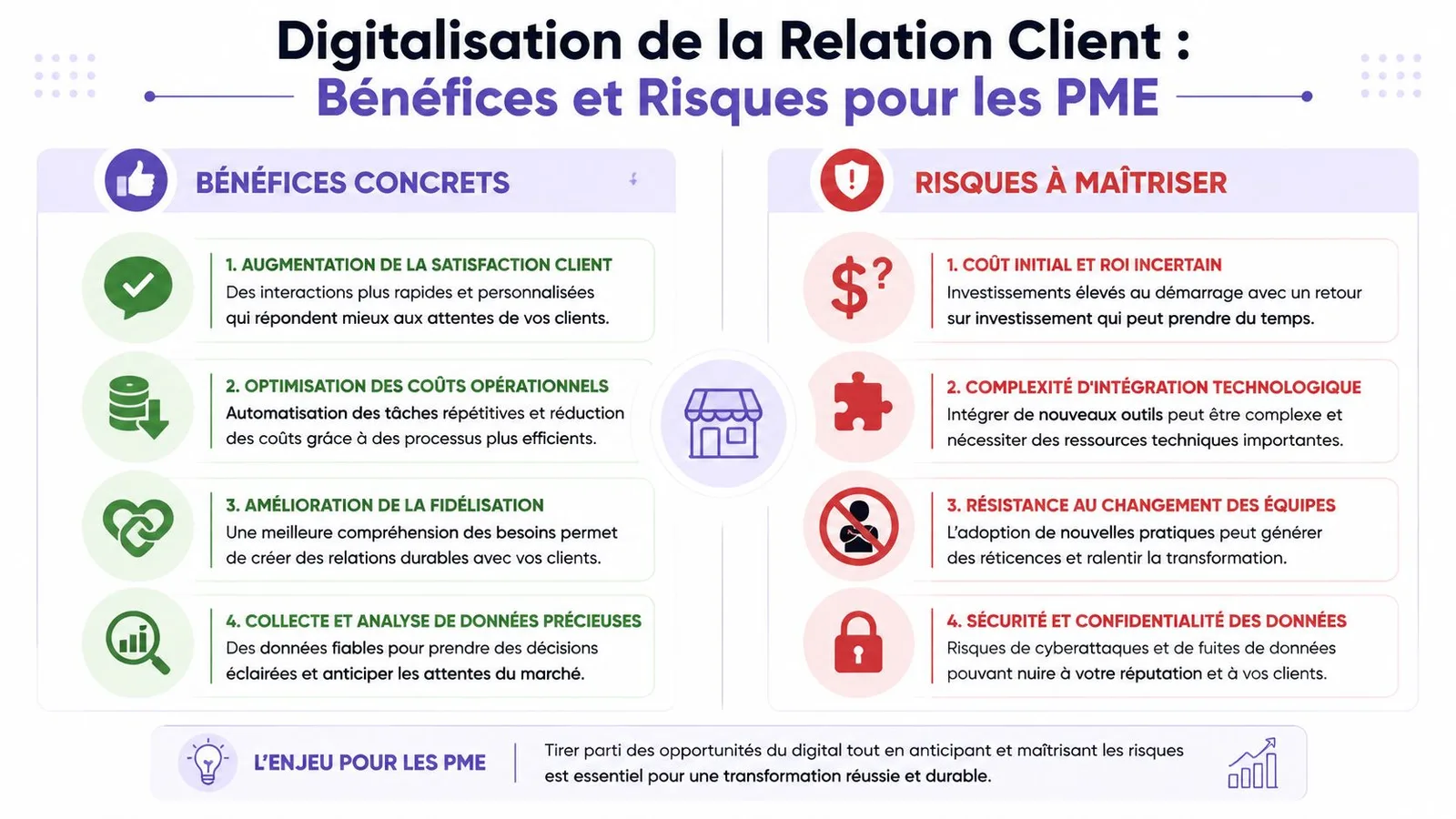 Digitalisation de la Relation Client :
Bénéfices et Risques pour les PME

BÉNÉFICES CONCRETS

1. AUGMENTATION DE LA SATISFACTION CLIENT
Des interactions plus rapides et personnalisées qui répondent mieux aux attentes de vos clients.

2. OPTIMISATION DES COÛTS OPÉRATIONNELS
Automatisation des tâches répétitives et réduction des coûts grâce à des processus plus efficients.

3. AMÉLIORATION DE LA FIDÉLISATION
Une meilleure compréhension des besoins permet de créer des relations durables avec vos clients.

4. COLLECTE ET ANALYSE DE DONNÉES PRÉCIEUSES
Des données fiables pour prendre des décisions éclairées et anticiper les attentes du marché.

RISQUES À MAÎTRISER

$?

1. COÛT INITIAL ET ROI INCERTAIN
Investissements élevés au démarrage avec un retour sur investissement qui peut prendre du temps.

2. COMPLEXITÉ D'INTÉGRATION TECHNOLOGIQUE
Intégrer de nouveaux outils peut être complexe et nécessiter des ressources techniques importantes.

3. RÉSISTANCE AU CHANGEMENT DES ÉQUIPES
L'adoption de nouvelles pratiques peut générer des réticences et ralentir la transformation.

4. SÉCURITÉ ET CONFIDENTIALITÉ DES DONNÉES
Risques de cyberattaques et de fuites de données pouvant nuire à votre réputation et à vos clients.

L'ENJEU POUR LES PME
Tirer parti des opportunités du digital tout en anticipant et maîtrisant les risques est essentiel pour une transformation réussie et durable.